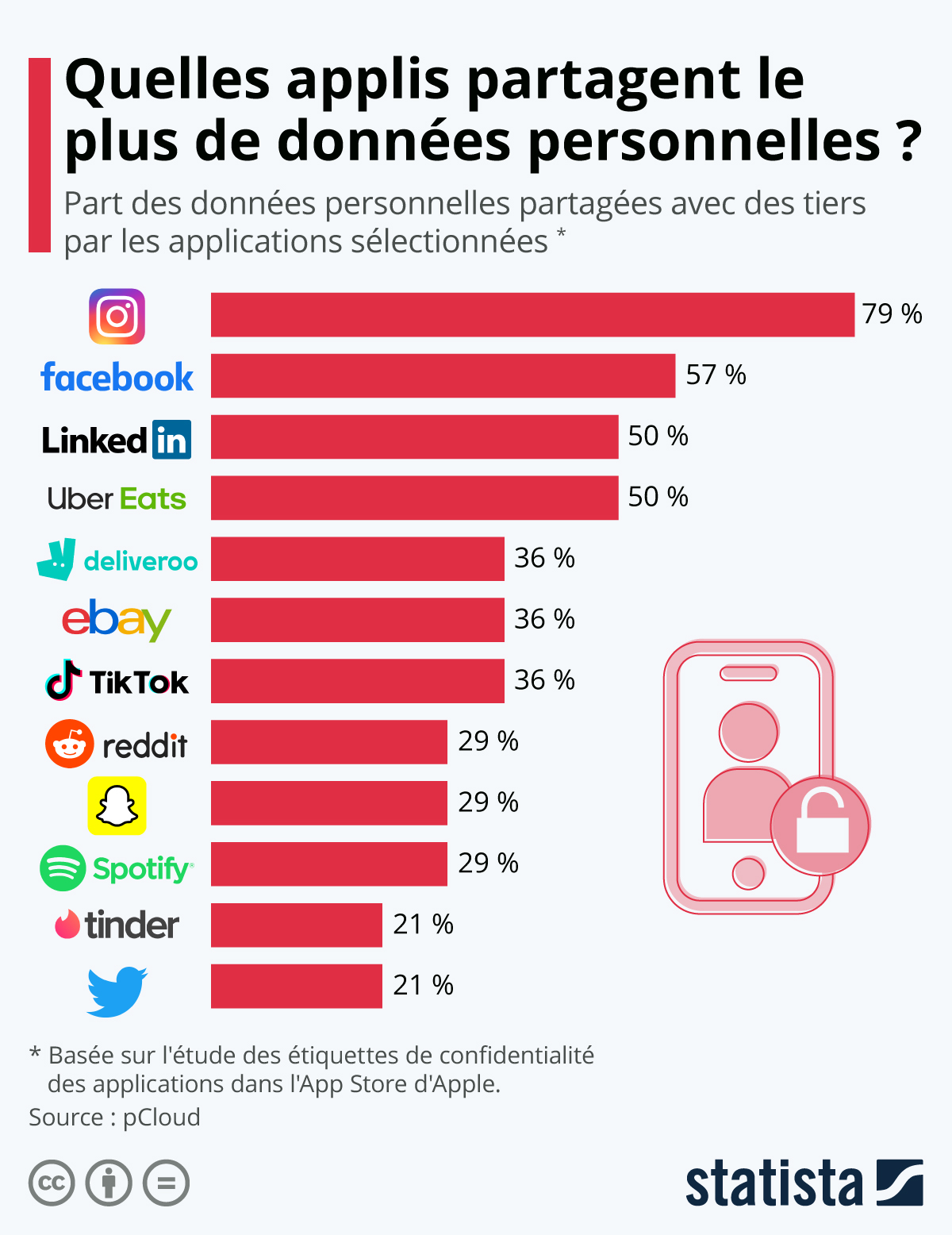 Quelles applis partagent le plus de données personnelles ?

Part des données personnelles partagées avec des tiers par les applications sélectionnées *

79 %
facebook 57 %
LinkedIn 50 %
Uber Eats 50 %
deliveroo 36 %
ebay 36 %
TikTok 36 %
reddit 29 %
29 %
Spotify 29 %
tinder 21 %
21 %

* Basée sur l'étude des étiquettes de confidentialité des applications dans l'App Store d'Apple.
Source : pCloud

statista