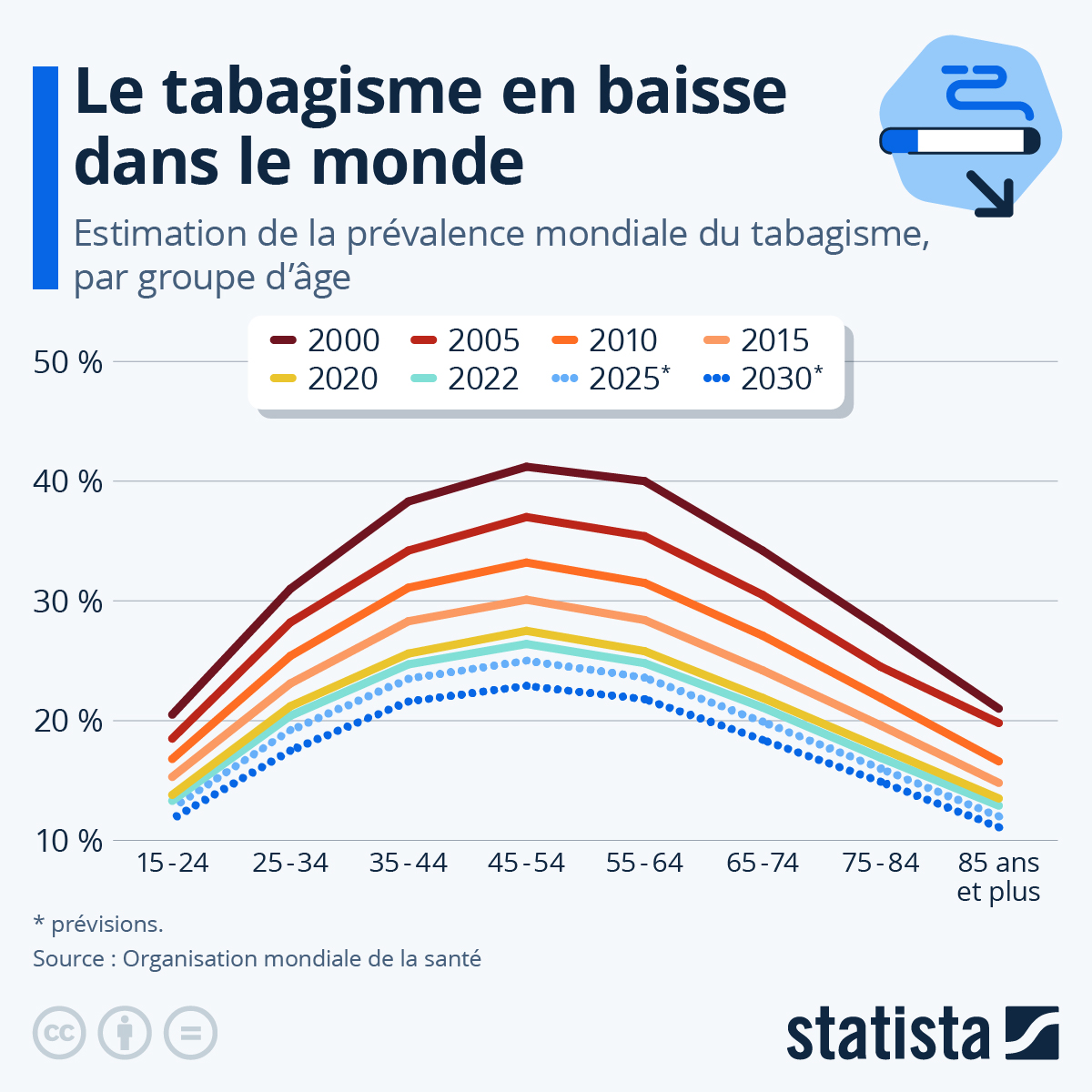 Le tabagisme en baisse dans le monde

Estimation de la prévalence mondiale du tabagisme, par groupe d'âge

2000
2005
2010
2015
2020
2022
2025*
2030*

50 %
40 %
30 %
20 %
10 %

15-24
25-34
35-44
45-54
55-64
65-74
75-84
85 ans et plus

* prévisions.

Source : Organisation mondiale de la santé

statista